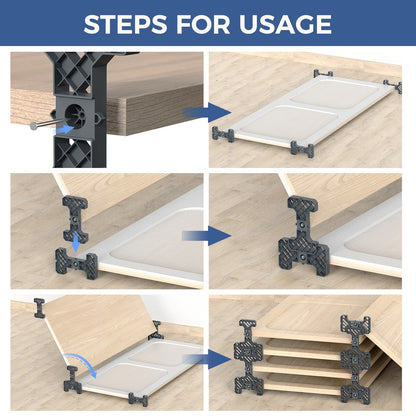 STEPS FOR USAGE