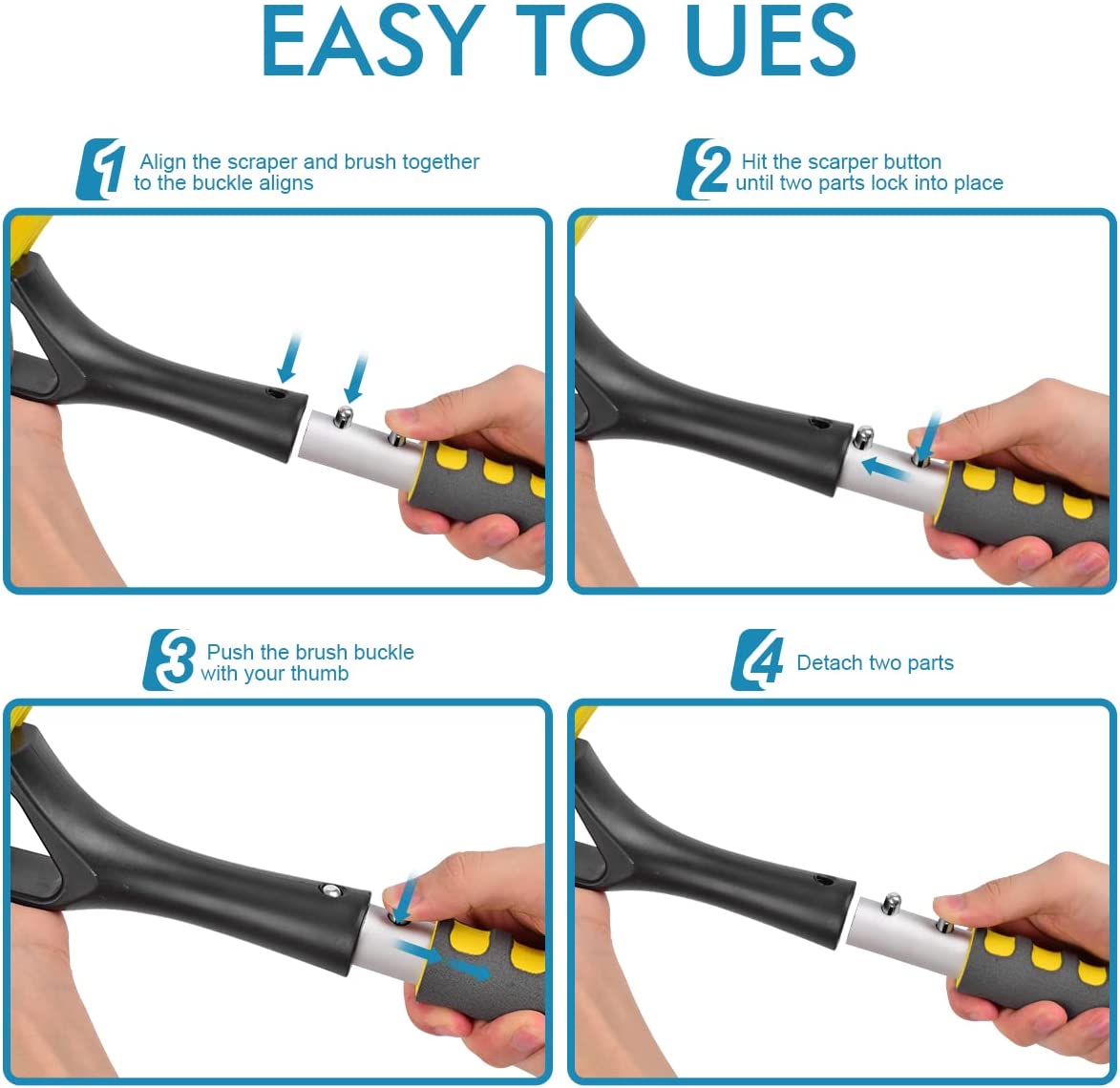 EASY TO UES

1 Align the scraper and brush together to the buckle aligns

2 Hit the scarper button until two parts lock into place

3 Push the brush buckle with your thumb

4 Detach two parts