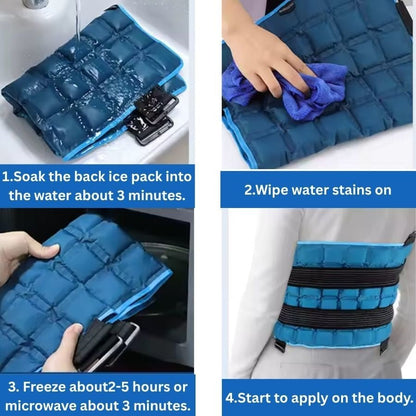 1.Soak the back ice pack into the water about 3 minutes.

2.Wipe water stains on

3. Freeze about2-5 hours or microwave about 3 minutes.

4.Start to apply on the body.