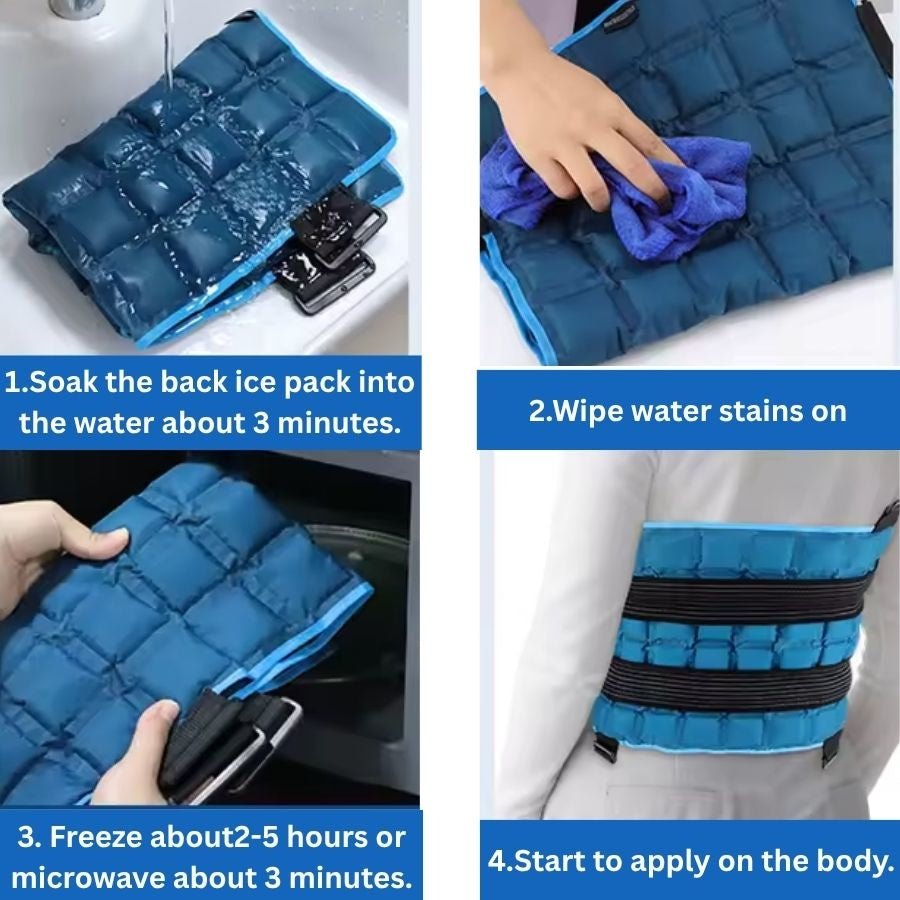 1.Soak the back ice pack into the water about 3 minutes.

2.Wipe water stains on

3. Freeze about2-5 hours or microwave about 3 minutes.

4.Start to apply on the body.