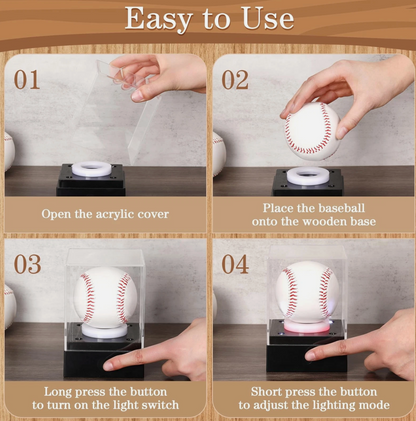 Easy to Use

01

Open the acrylic cover

02

Place the baseball onto the wooden base

03

Long press the button to turn on the light switch

04

Short press the button to adjust the lighting mode