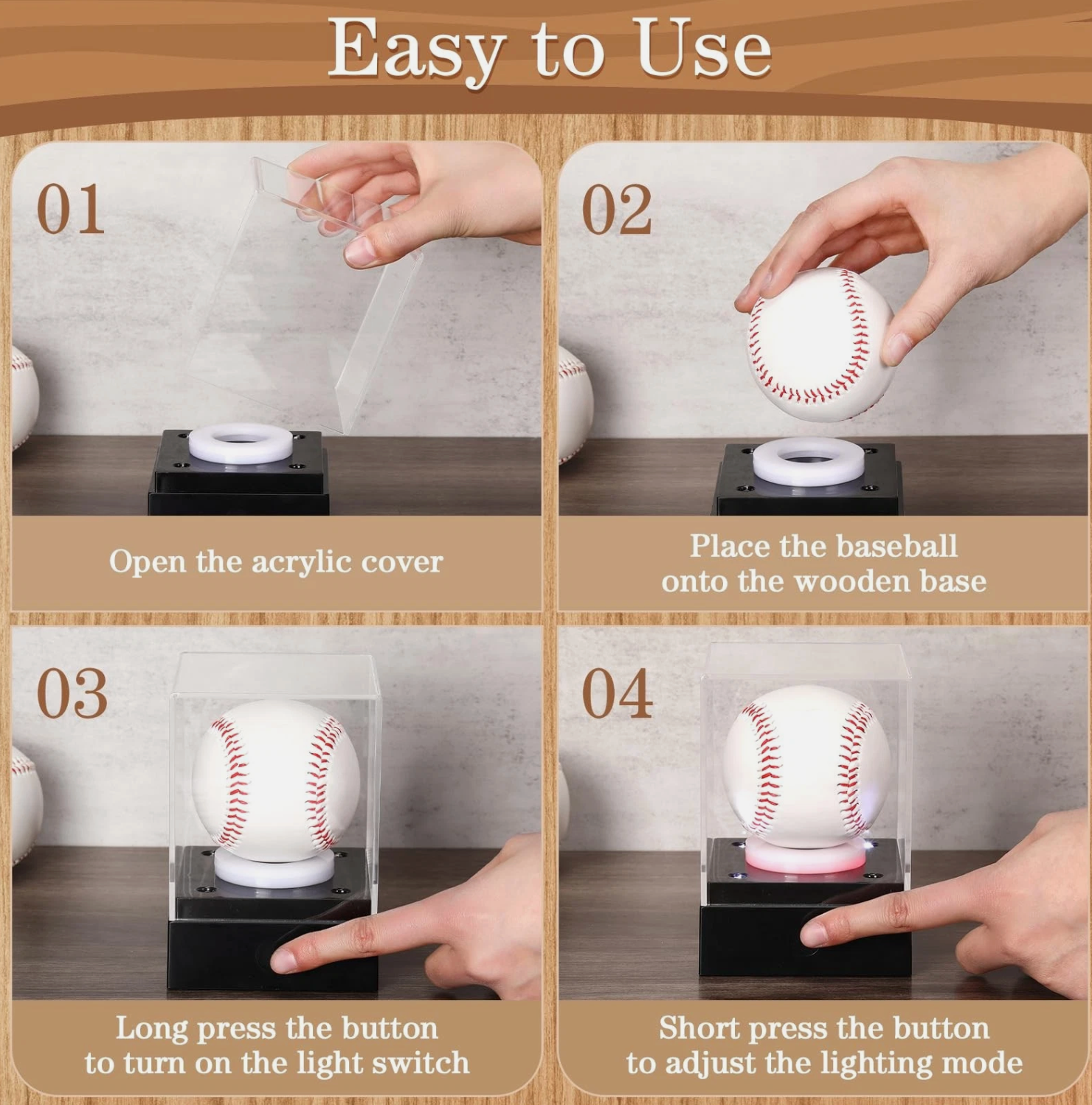 Easy to Use

01

Open the acrylic cover

02

Place the baseball onto the wooden base

03

Long press the button to turn on the light switch

04

Short press the button to adjust the lighting mode