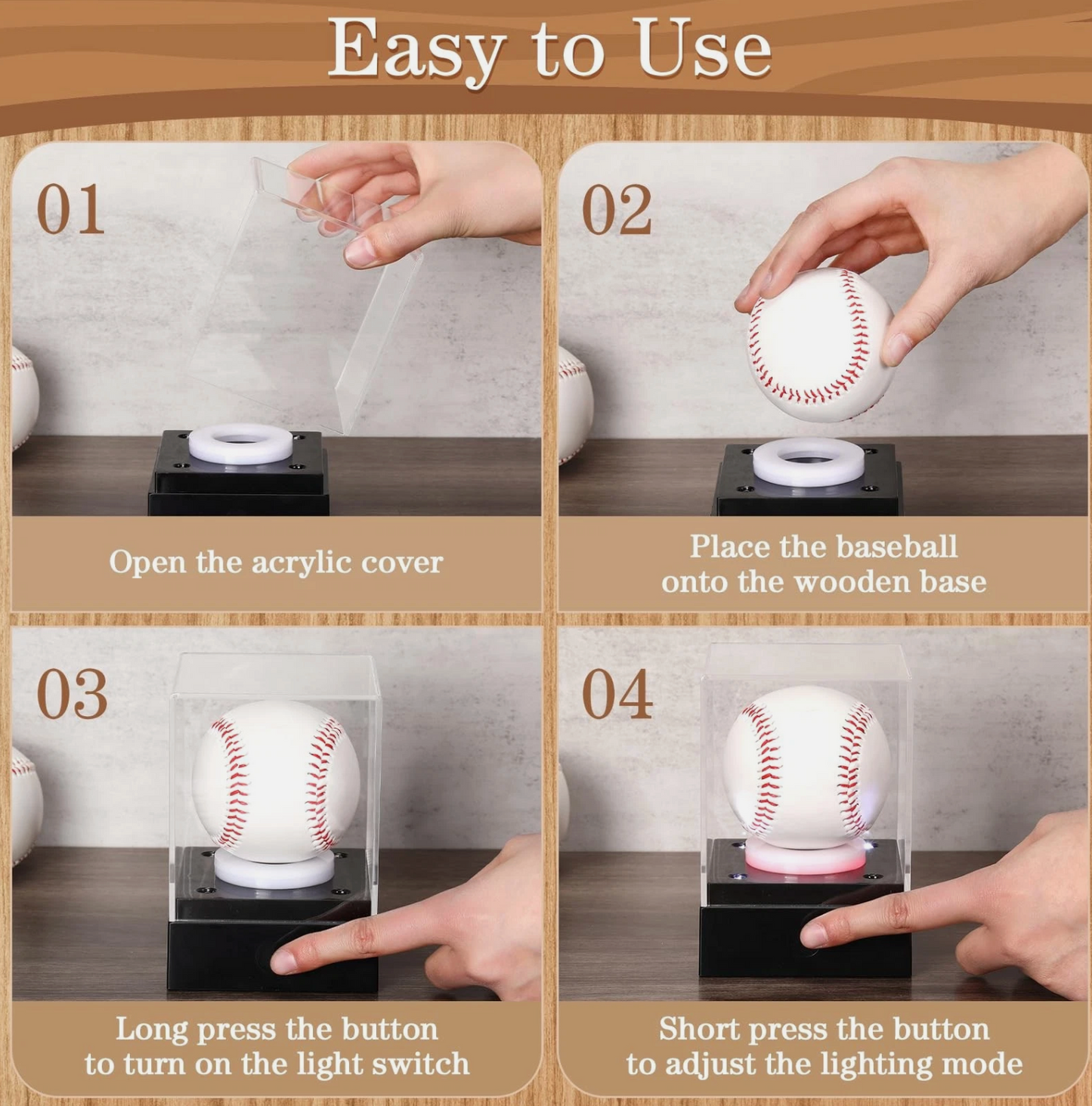 Easy to Use

01

Open the acrylic cover

02

Place the baseball onto the wooden base

03

Long press the button to turn on the light switch

04

Short press the button to adjust the lighting mode