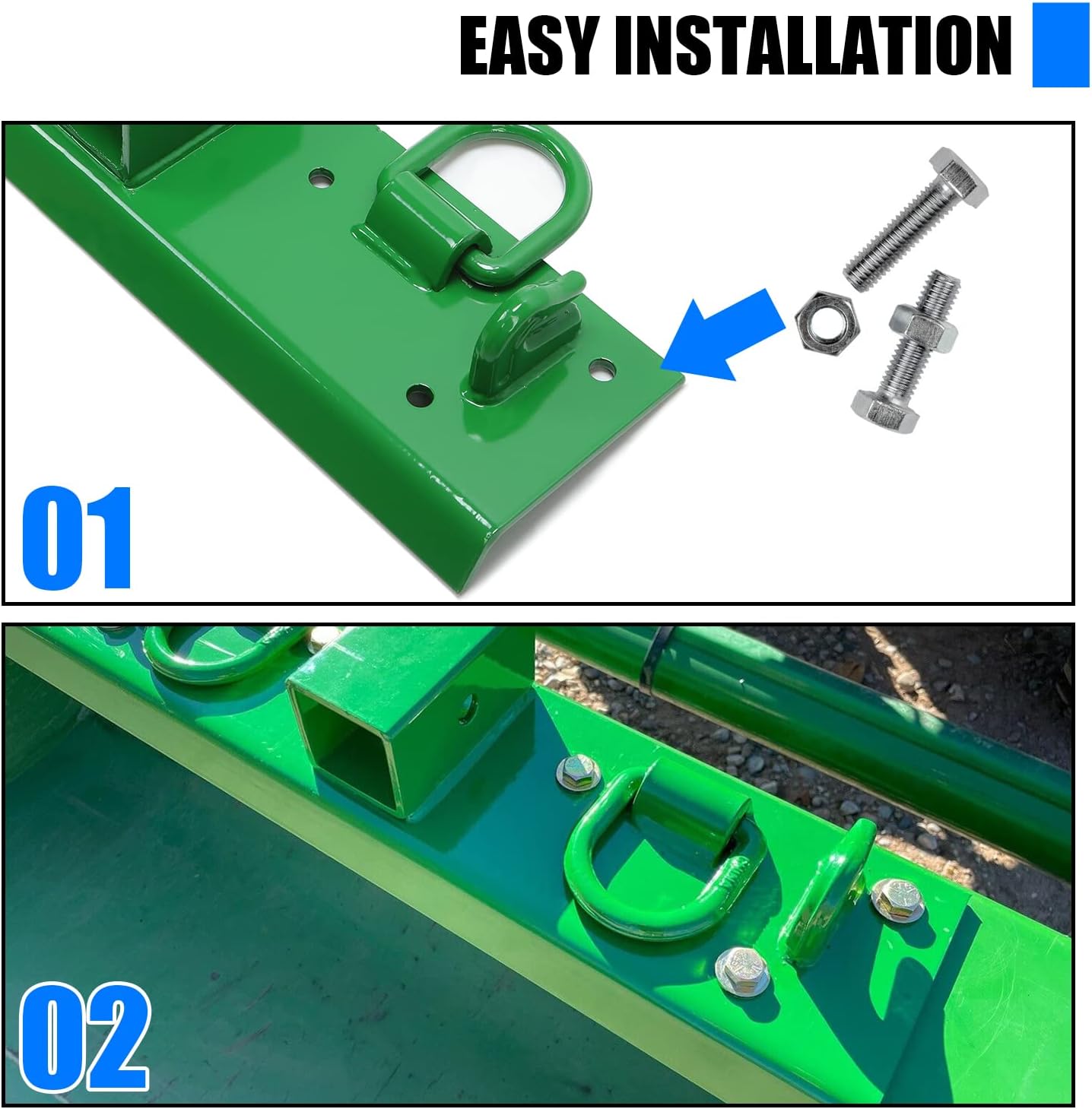 EASY INSTALLATION

01

02