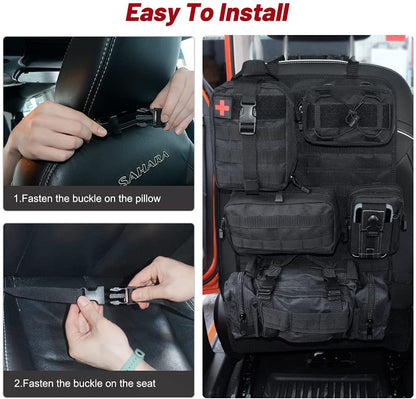 Easy To Install

SAHARA

1.Fasten the buckle on the pillow

2.Fasten the buckle on the seat