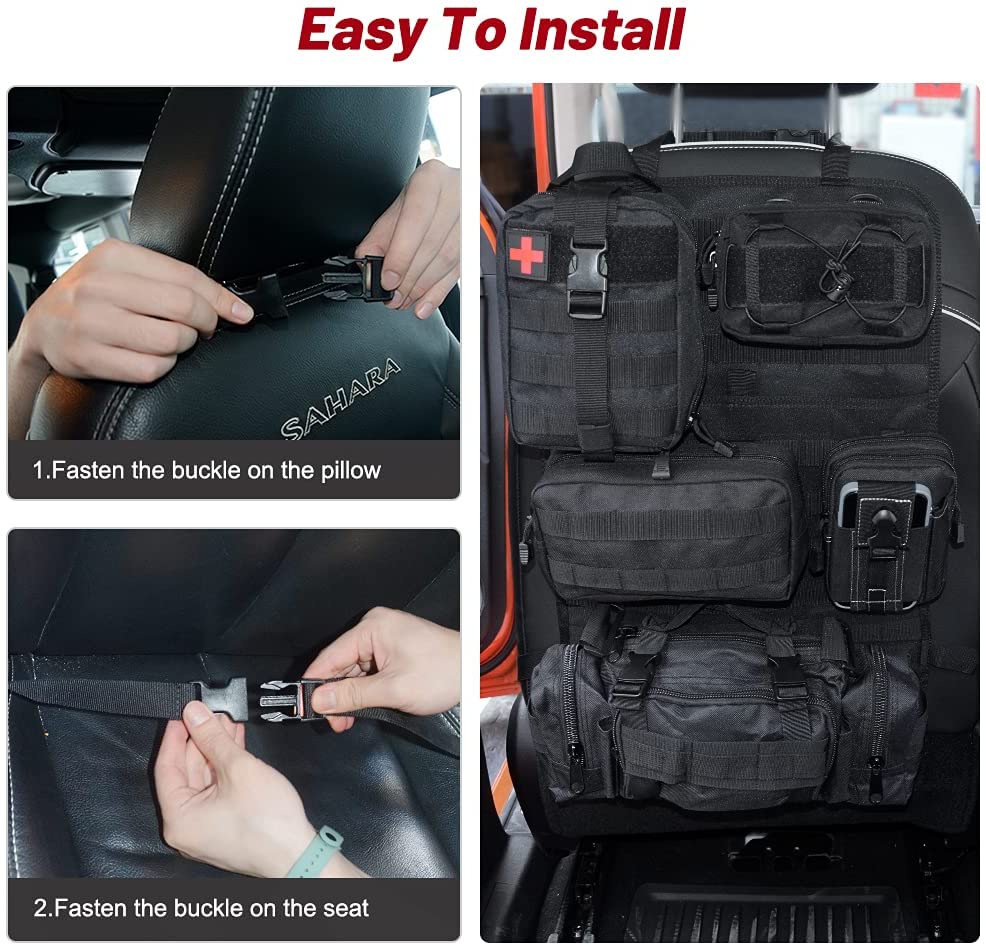 Easy To Install

SAHARA

1.Fasten the buckle on the pillow

2.Fasten the buckle on the seat