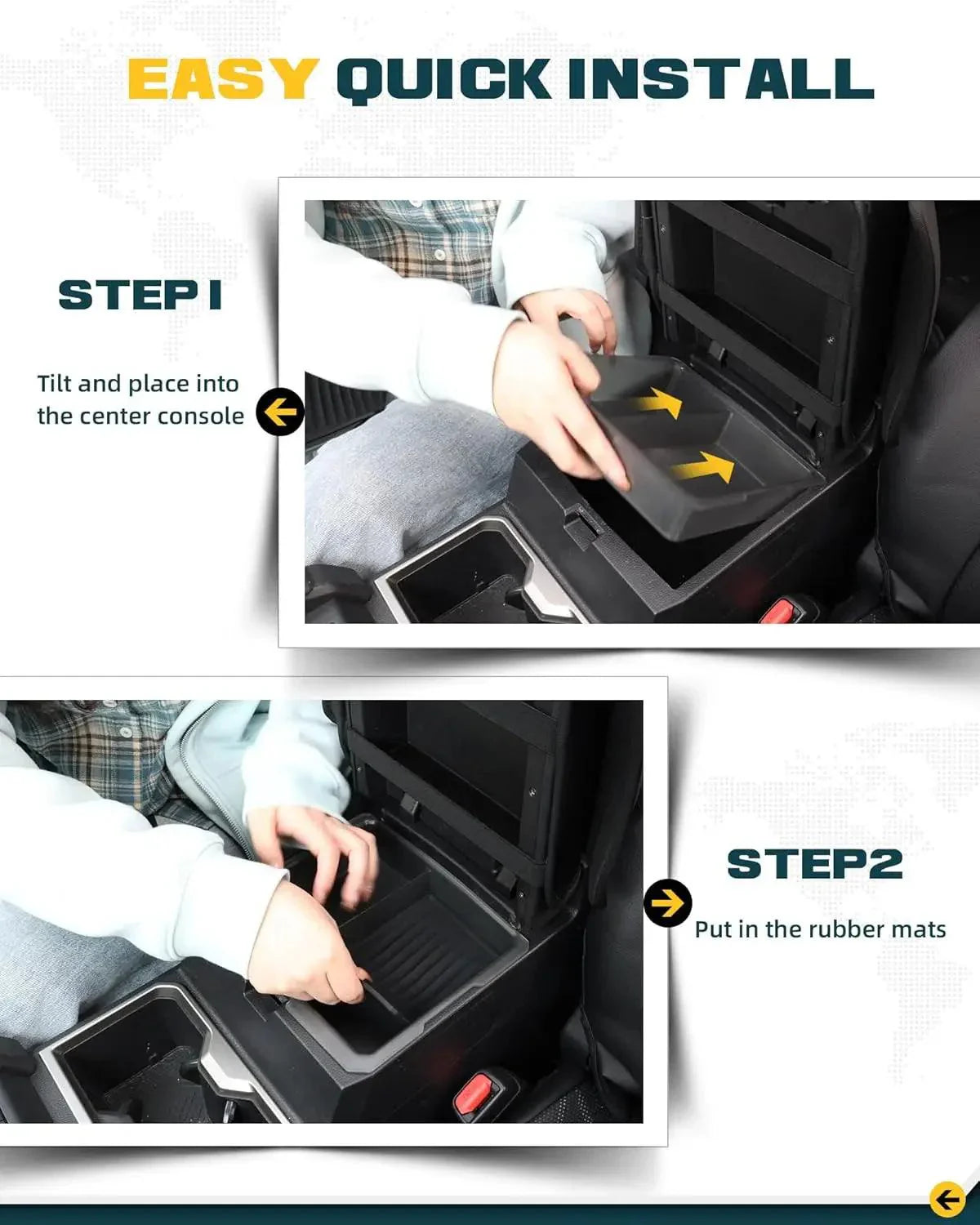 EASY QUICK INSTALL

STEP1

Tilt and place into the center console

STEP2

Put in the rubber mats