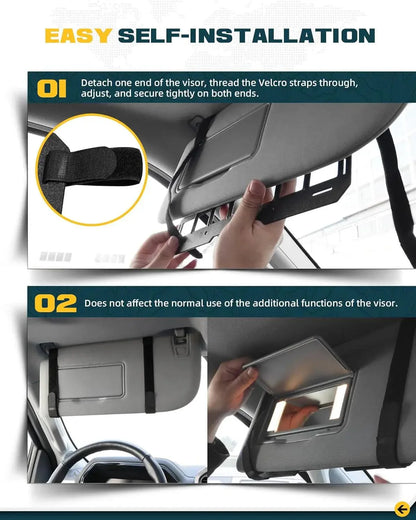 EASY SELF-INSTALLATION

01 Detach one end of the visor, thread the Velcro straps through, adjust, and secure tightly on both ends.

02 Does not affect the normal use of the additional functions of the visor.