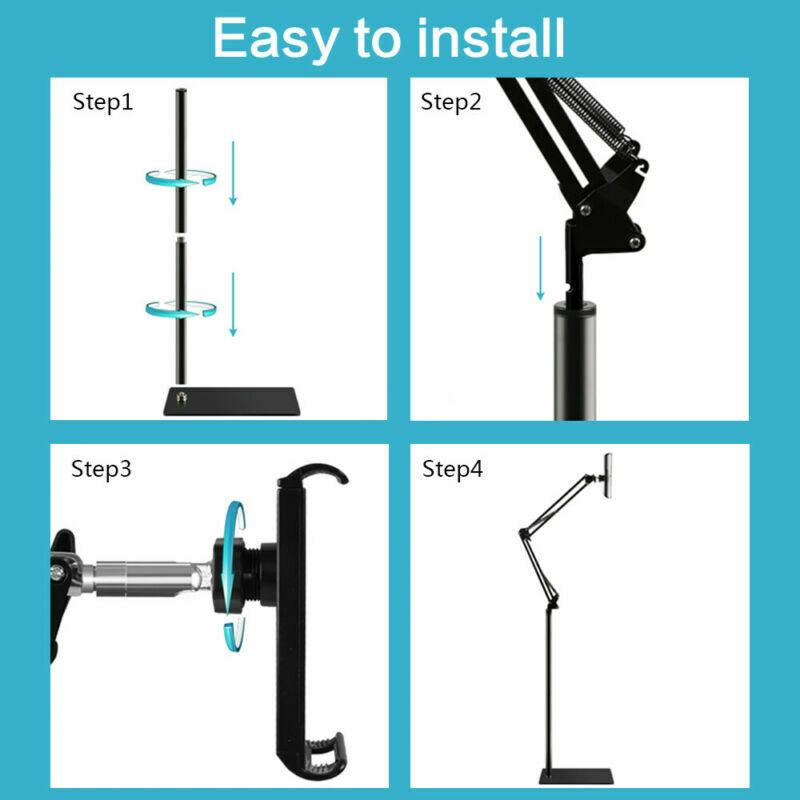 Easy to install

Step1

Step2

Step3

Step4