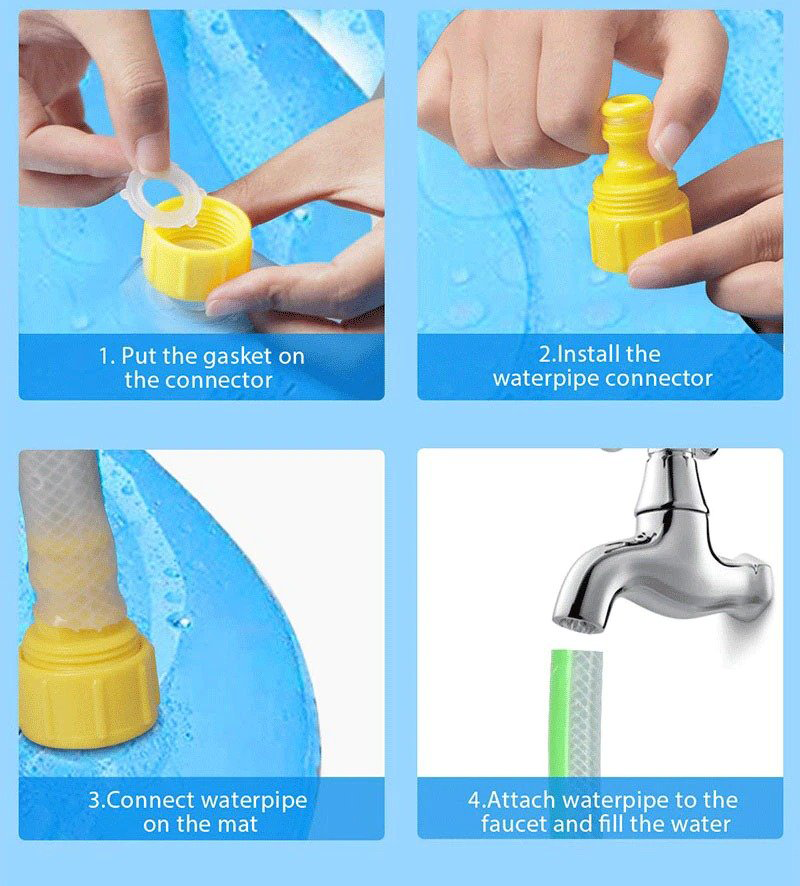 1. Put the gasket on the connector

2.Install the waterpipe connector

3.Connect waterpipe on the mat

4.Attach waterpipe to the faucet and fill the water