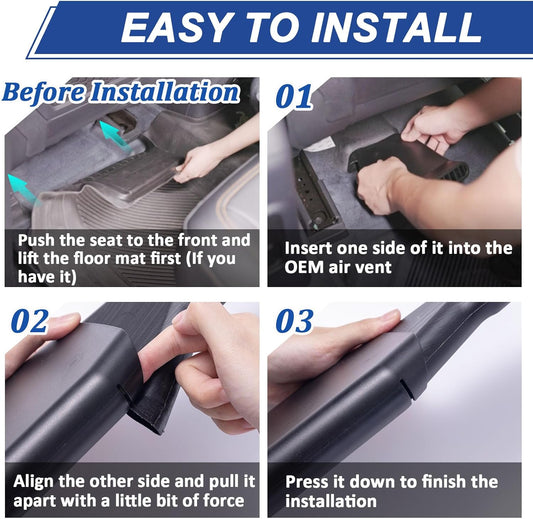 EASY TO INSTALL

Before Installation

Push the seat to the front and lift the floor mat first (If you have it)

01

Insert one side of it into the OEM air vent

02

Align the other side and pull it apart with a little bit of force

03

Press it down to finish the installation